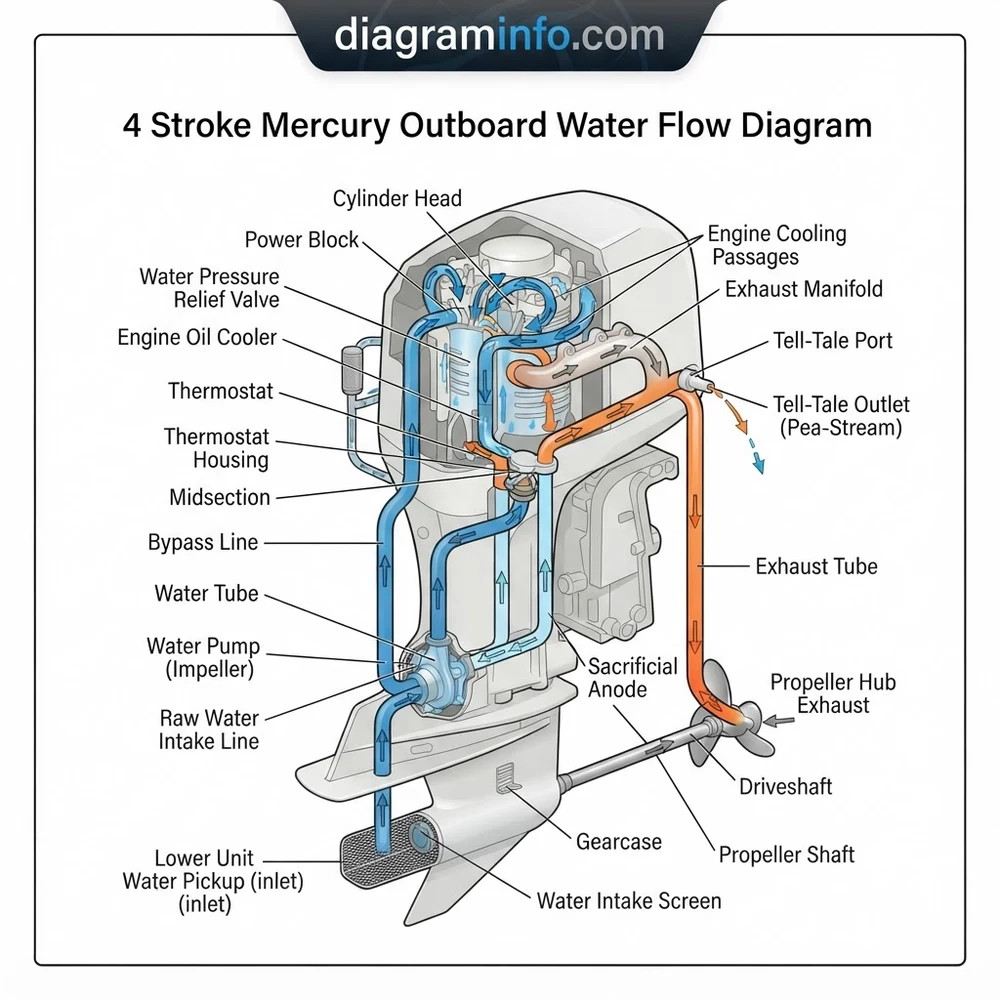 diagraminfo.com

4 Stroke Mercury Outboard Water Flow Diagram

Cylinder Head
Power Block
Water Pressure Relief Valve
Engine Oil Cooler
Thermostat
Thermostat Housing
Midsection
Bypass Line
Water Tube
Water Pump (Impeller)
Raw Water Intake Line
Lower Unit Water Pickup (inlet) (inlet)
Engine Cooling Passages
Exhaust Manifold
Tell-Tale Port
Tell-Tale Outlet (Pea-Stream)
Exhaust Tube
Sacrificial Anode
Propeller Hub Exhaust
Driveshaft
Gearcase
Propeller Shaft
Water Intake Screen