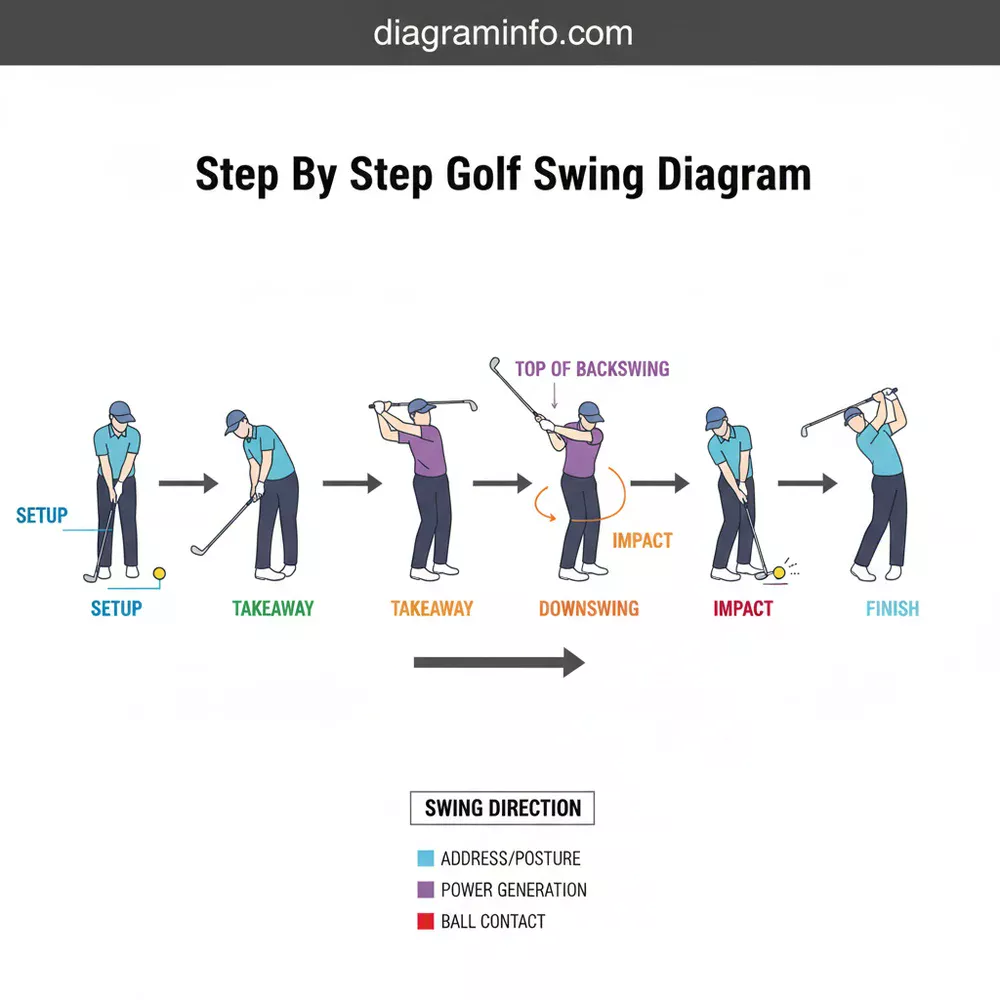 diagraminfo.com

Step By Step Golf Swing Diagram

TOP OF BACKSWING

SETUP

IMPACT

SETUP TAKEAWAY TAKEAWAY DOWNSWING IMPACT FINISH

SWING DIRECTION

ADDRESS/POSTURE
POWER GENERATION
BALL CONTACT