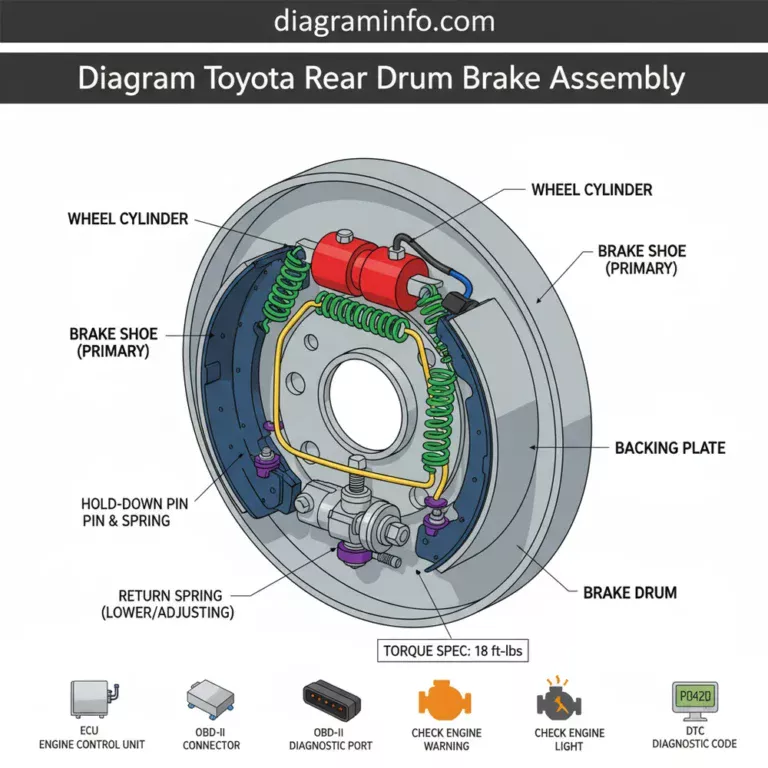 diagraminfo.com

Diagram Toyota Rear Drum Brake Assembly

WHEEL CYLINDER

WHEEL CYLINDER

BRAKE SHOE (PRIMARY)

BRAKE SHOE (PRIMARY)

BACKING PLATE

HOLD-DOWN PIN PIN & SPRING

RETURN SPRING (LOWER/ADJUSTING)

BRAKE DRUM

TORQUE SPEC: 18 ft-lbs

ECU ENGINE CONTROL UNIT

OBD-II CONNECTOR

OBD-II DIAGNOSTIC PORT

CHECK ENGINE WARNING

CHECK ENGINE LIGHT

P0420

DTC DIAGNOSTIC CODE