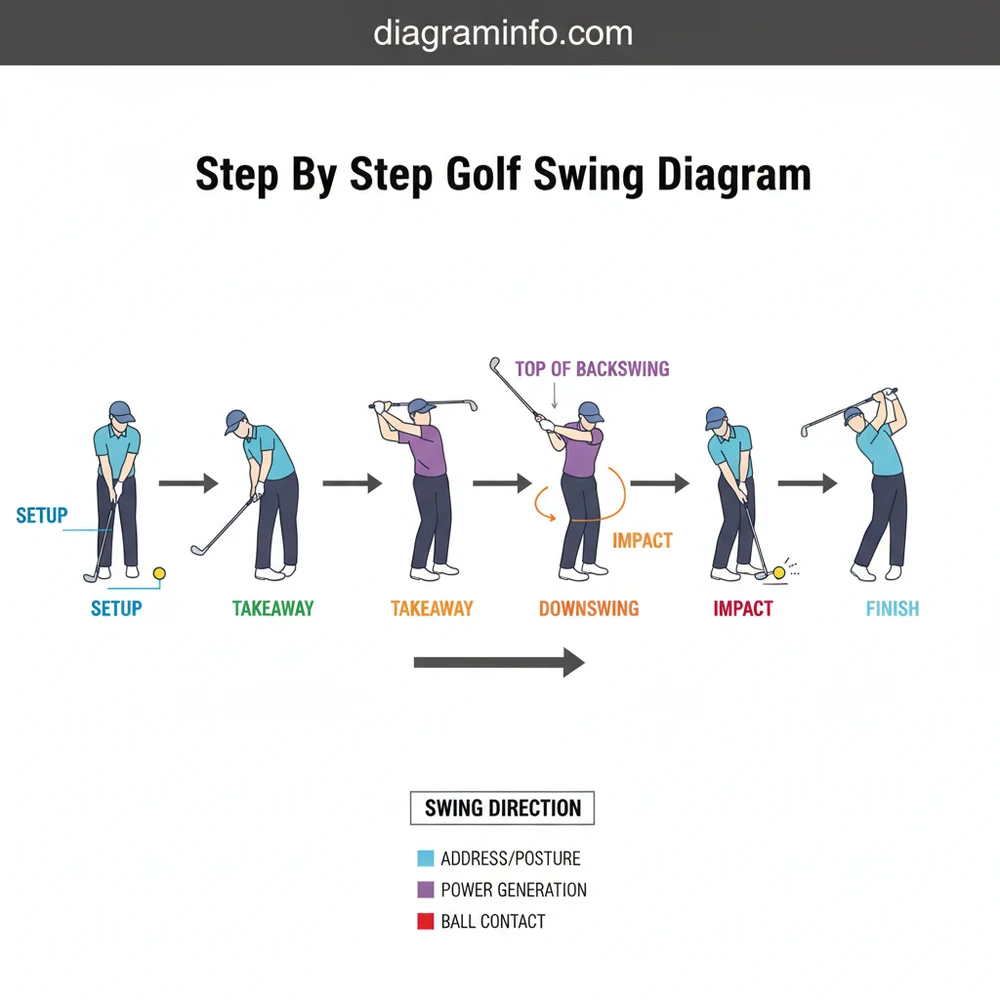 diagraminfo.com

Step By Step Golf Swing Diagram

TOP OF BACKSWING

SETUP

IMPACT

SETUP TAKEAWAY TAKEAWAY DOWNSWING IMPACT FINISH

SWING DIRECTION

ADDRESS/POSTURE
POWER GENERATION
BALL CONTACT