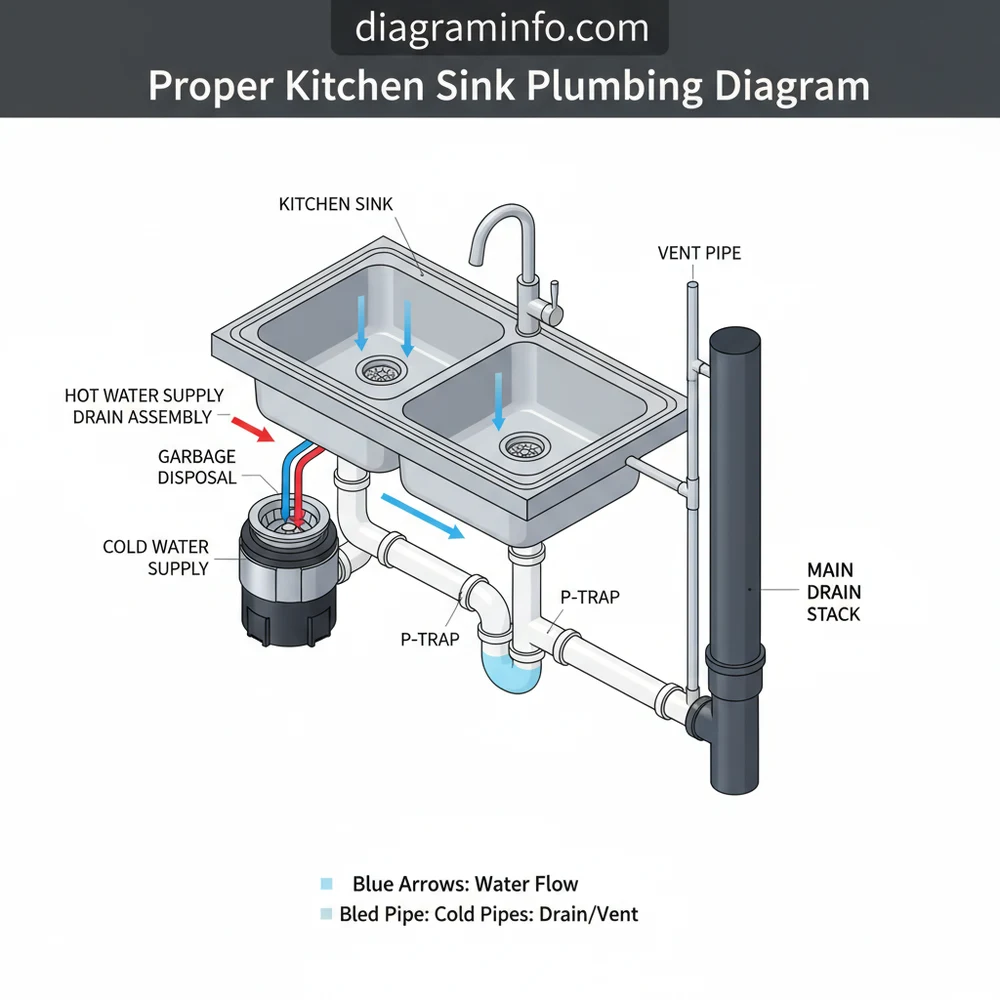 diagraminfo.com
Proper Kitchen Sink Plumbing Diagram

KITCHEN SINK

VENT PIPE

HOT WATER SUPPLY
DRAIN ASSEMBLY

GARBAGE
DISPOSAL

COLD WATER
SUPPLY

P-TRAP

P-TRAP

MAIN
DRAIN
STACK

Blue Arrows: Water Flow
Bled Pipe: Cold Pipes: Drain/Vent