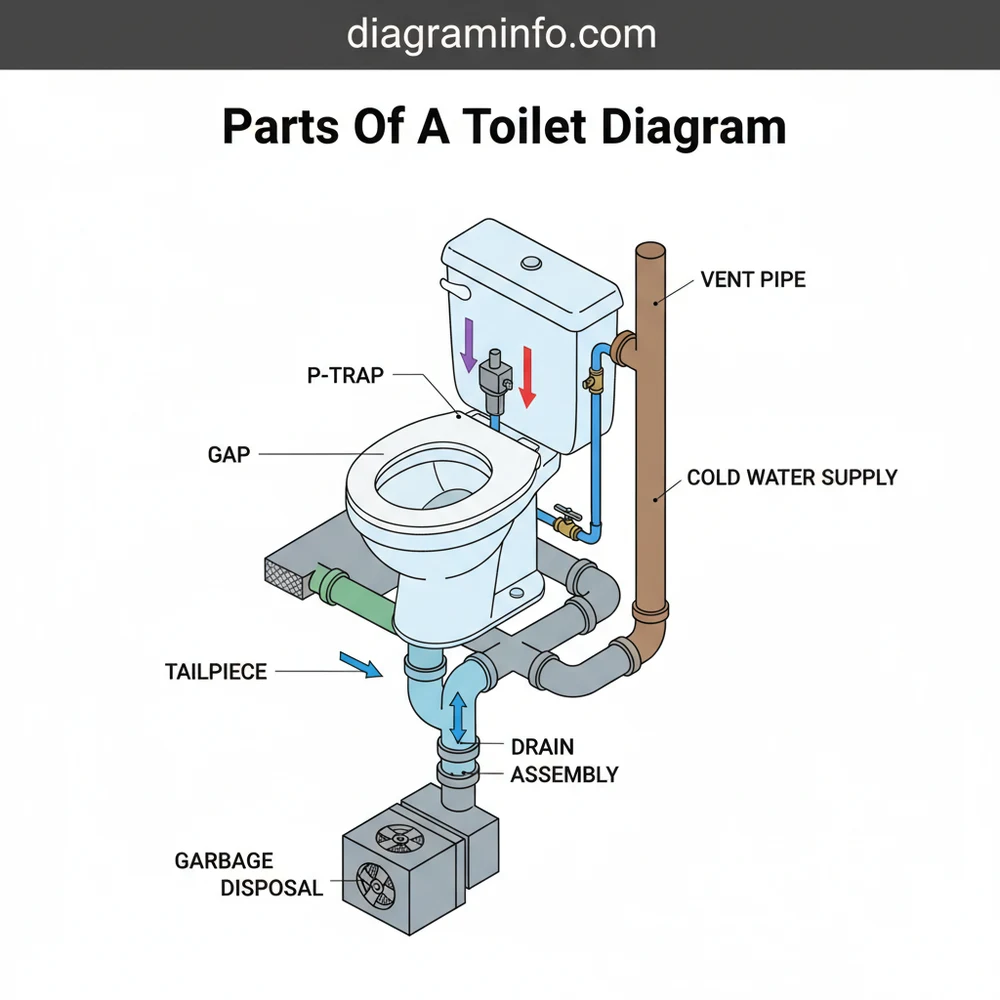 diagraminfo.com

Parts Of A Toilet Diagram

VENT PIPE

P-TRAP

GAP

COLD WATER SUPPLY

TAILPIECE

DRAIN
ASSEMBLY

GARBAGE
DISPOSAL