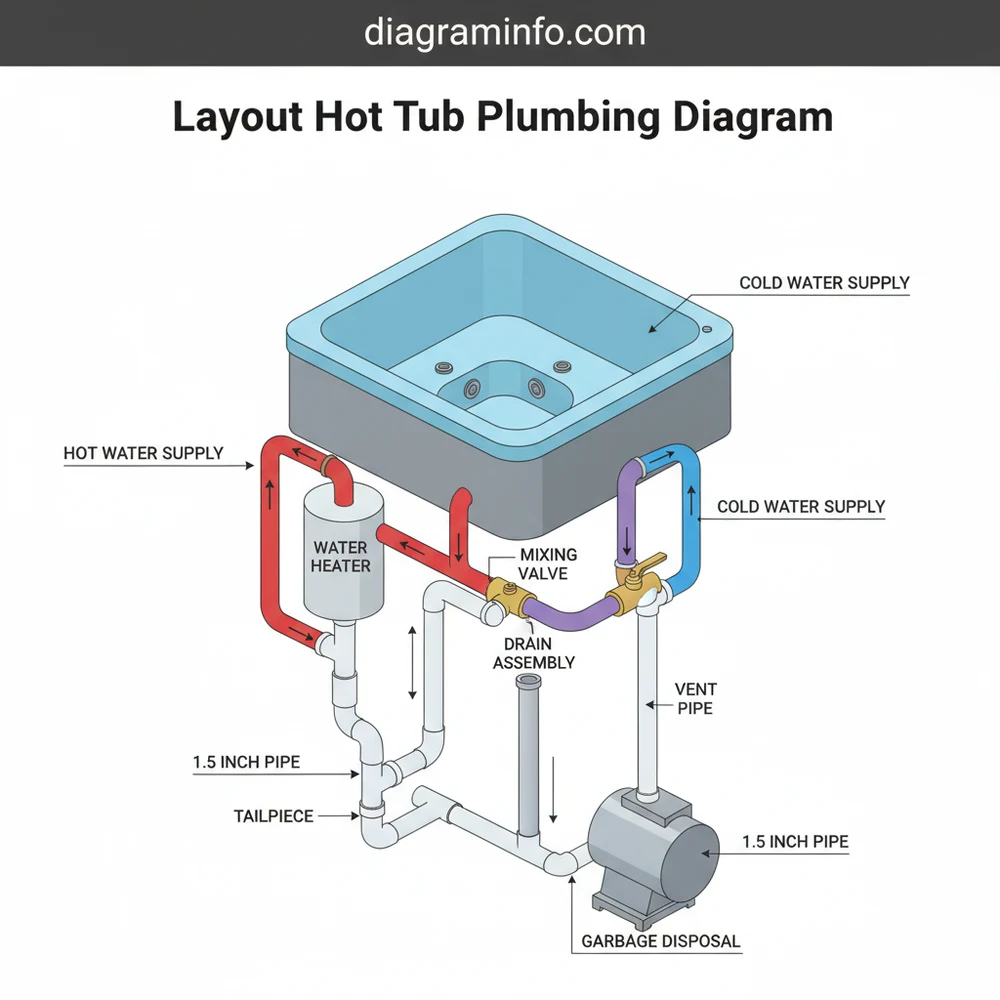 diagraminfo.com

Layout Hot Tub Plumbing Diagram

COLD WATER SUPPLY

HOT WATER SUPPLY

COLD WATER SUPPLY

WATER HEATER

MIXING VALVE

DRAIN ASSEMBLY

VENT PIPE

1.5 INCH PIPE

TAILPIECE

1.5 INCH PIPE

GARBAGE DISPOSAL