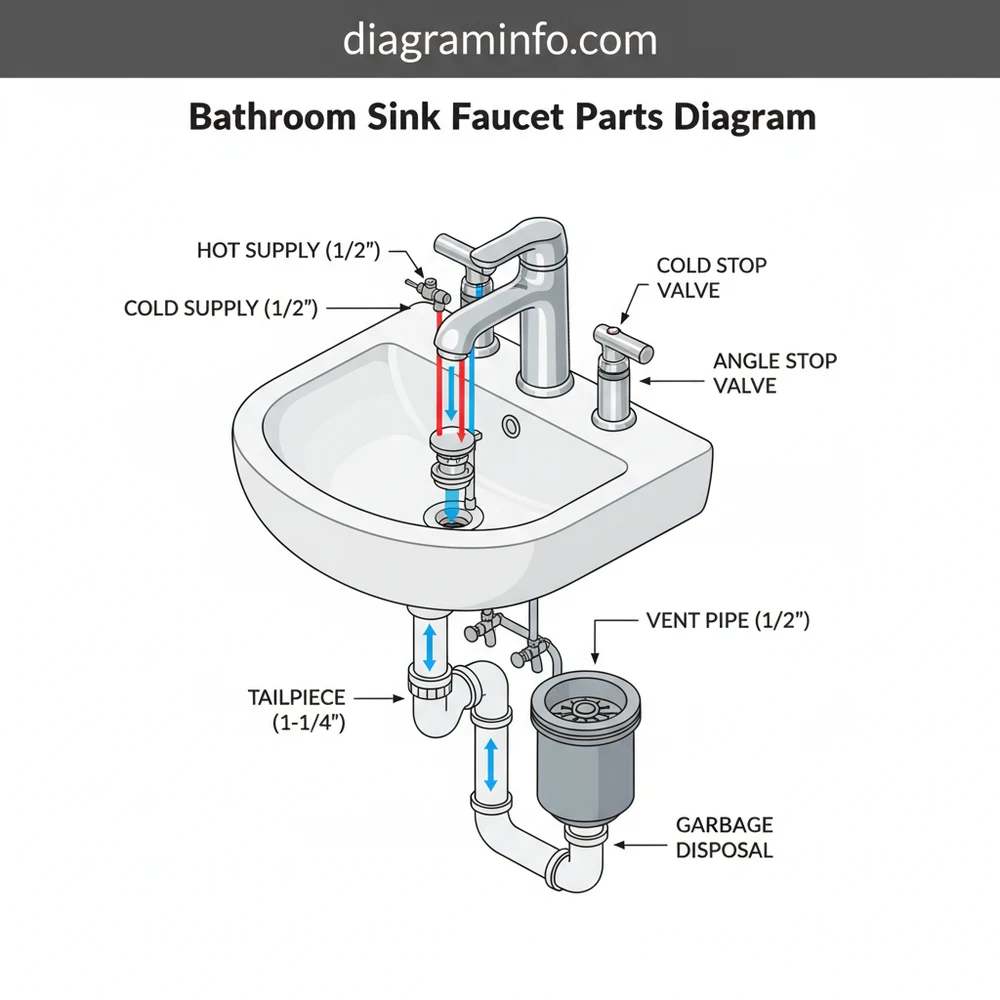 diagraminfo.com

Bathroom Sink Faucet Parts Diagram

HOT SUPPLY (1/2")

COLD SUPPLY (1/2")

COLD STOP VALVE

ANGLE STOP VALVE

VENT PIPE (1/2")

TAILPIECE (1-1/4")

GARBAGE DISPOSAL