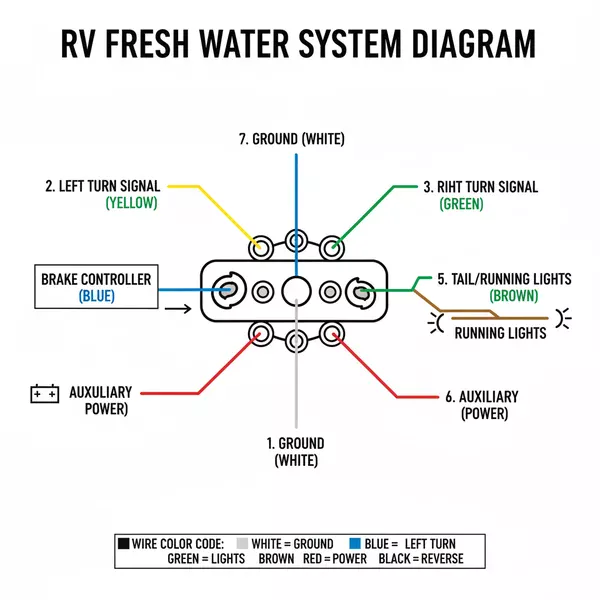 RV FRESH WATER SYSTEM DIAGRAM

7. GROUND (WHITE)

2. LEFT TURN SIGNAL (YELLOW)

3. RIHT TURN SIGNAL (GREEN)

BRAKE CONTROLLER (BLUE)

5. TAIL/RUNNING LIGHTS (BROWN)

RUNNING LIGHTS

AUXILIARY POWER)

6. AUXILIARY (POWER)

1. GROUND (WHITE)

WIRE COLOR CODE: WHITE = GROUND BLUE = LEFT TURN GREEN = LIGHTS BROWN RED = POWER BLACK = REVERSE