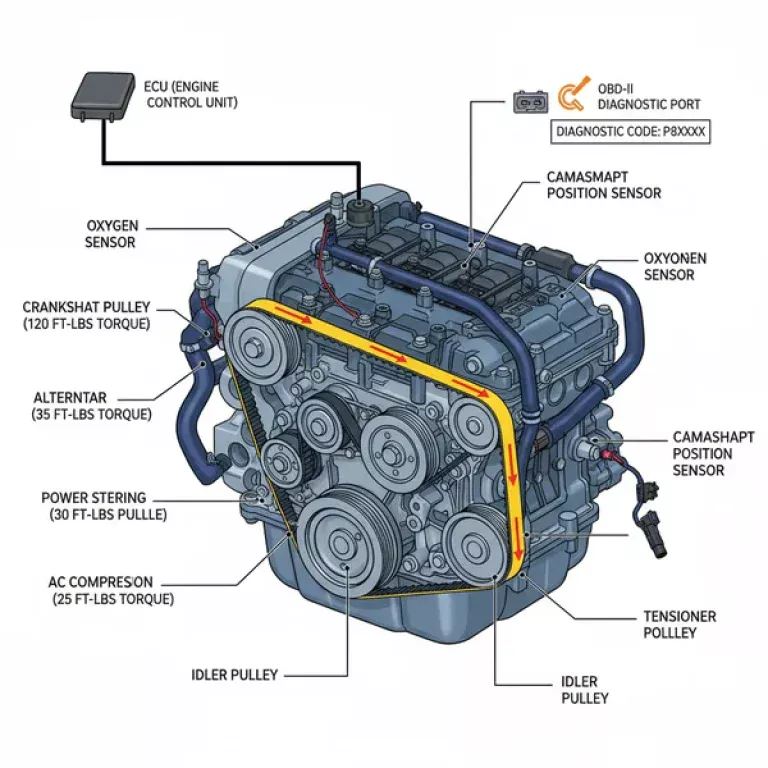 ECU (ENGINE CONTROL UNIT)

OBD-II DIAGNOSTIC PORT

DIAGNOSTIC CODE: P8XXXX

CAMASMAPT POSITION SENSOR

OXYGEN SENSOR

OXYONEN SENSOR

CRANKSHAT PULLEY (120 FT-LBS TORQUE)

ALTERNTAR (35 FT-LBS TORQUE)

CAMASHAPT POSITION SENSOR

POWER STERING (30 FT-LBS PULLLE)

AC COMPRESION (25 FT-LBS TORQUE)

TENSIONER POLLLEY

IDLER PULLEY

IDLER PULLEY