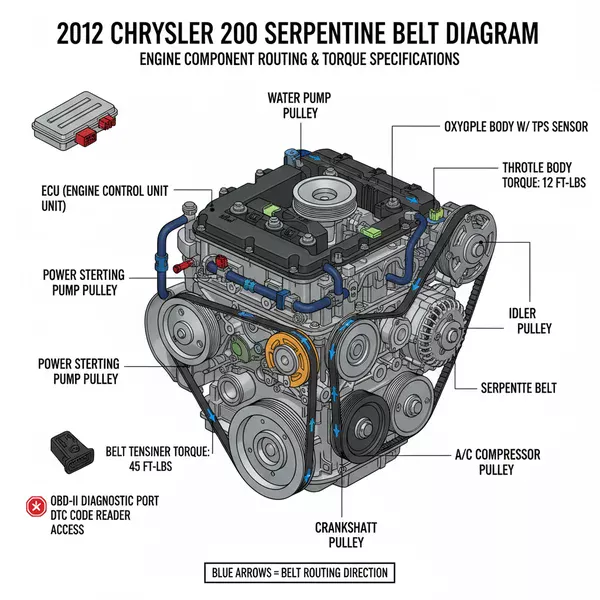 2012 CHRYSLER 200 SERPENTINE BELT DIAGRAM
ENGINE COMPONENT ROUTING & TORQUE SPECIFICATIONS

WATER PUMP PULLEY

OXYQPLE BODY W/ TPS SENSOR

THROTLE BODY TORQUE: 12 FT-LBS

ECU (ENGINE CONTROL UNIT UNIT)

POWER STERTING PUMP PULLEY

IDLER PULLEY

POWER STERTING PUMP PULLEY

SERPENTTE BELT

BELT TENSINER TORQUE: 45 FT-LBS

A/C COMPRESSOR PULLEY

OBD-II DIAGNOSTIC PORT DTC CODE READER ACCESS

CRANKSHATT PULLEY

BLUE ARROWS = BELT ROUTING DIRECTION