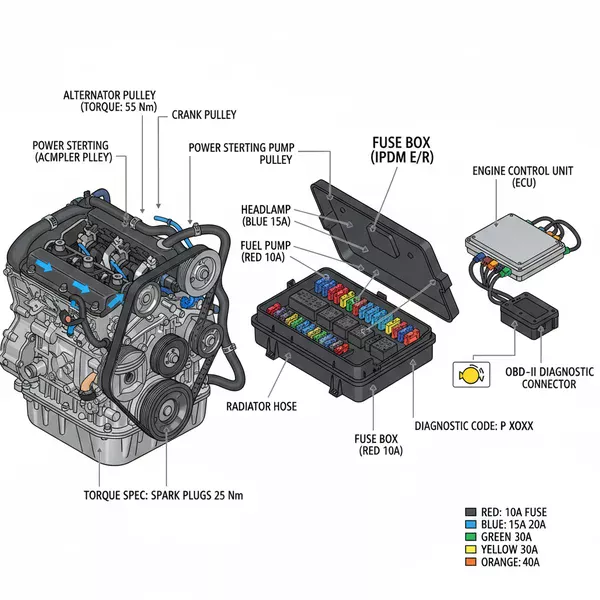 ALTERNATOR PULLEY
(TORQUE: 55 Nm)

CRANK PULLEY

POWER STERTING
(ACMPLER PLLEY)

POWER STERTING PUMP
PULLEY

FUSE BOX
(IPDM E/R)

ENGINE CONTROL UNIT
(ECU)

HEADLAMP
(BLUE 15A)

FUEL PUMP
(RED 10A)

OBD-II DIAGNOSTIC
CONNECTOR

RADIATOR HOSE

DIAGNOSTIC CODE: P XOXX

FUSE BOX
(RED 10A)

TORQUE SPEC: SPARK PLUGS 25 Nm

RED: 10A FUSE
BLUE: 15A 20A
GREEN 30A
YELLOW 30A
ORANGE: 40A