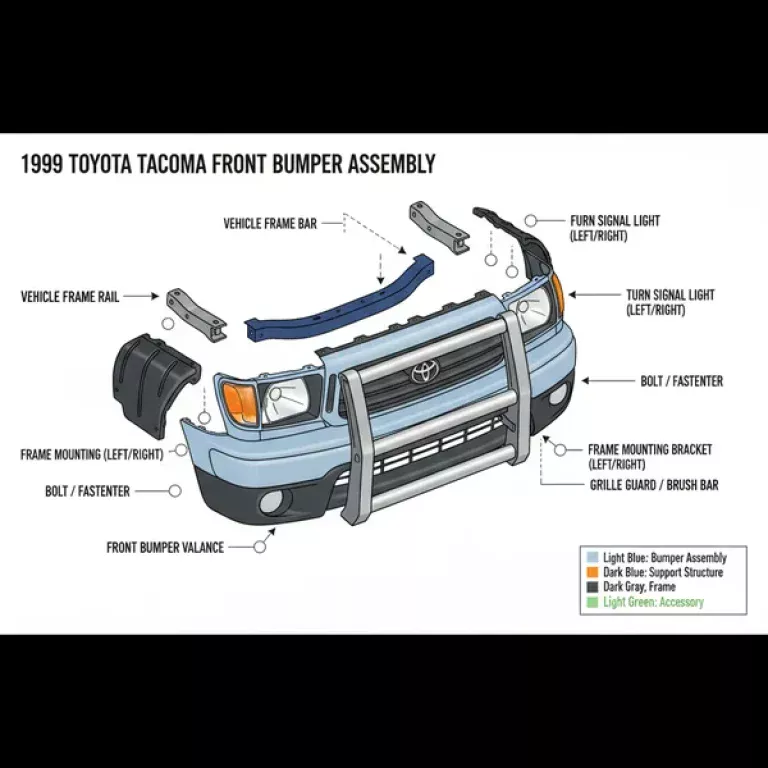 1999 TOYOTA TACOMA FRONT BUMPER ASSEMBLY

VEHICLE FRAME BAR

FURN SIGNAL LIGHT (LEFT/RIGHT)

VEHICLE FRAME RAIL

TURN SIGNAL LIGHT (LEFT/RIGHT)

BOLT / FASTENTER

FRAME MOUNTING (LEFT/RIGHT)

FRAME MOUNTING BRACKET (LEFT/RIGHT)

BOLT / FASTENTER

GRILLE GUARD / BRUSH BAR

FRONT BUMPER VALANCE

Light Blue: Bumper Assembly
Dark Blue: Support Structure
Dark Gray, Frame
Light Green: Accessory