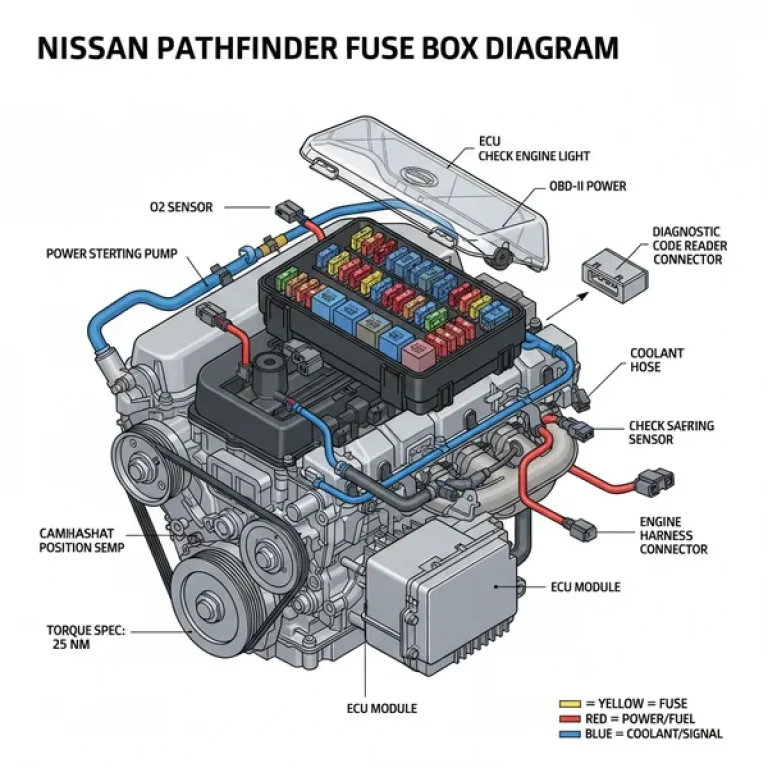 NISSAN PATHFINDER FUSE BOX DIAGRAM

ECU
CHECK ENGINE LIGHT

OBD-II POWER

O2 SENSOR

POWER STERTING PUMP

DIAGNOSTIC
CODE READER
CONNECTOR

COOLANT
HOSE

CHECK SAFRING
SENSOR

ENGINE
HARNESS
CONNECTOR

CAMIHASHAT
POSITION SEMP

ECU MODULE

TORQUE SPEC:
25 NM

ECU MODULE

= YELLOW = FUSE
RED = POWER/FUEL
BLUE = COOLANT/SIGNAL