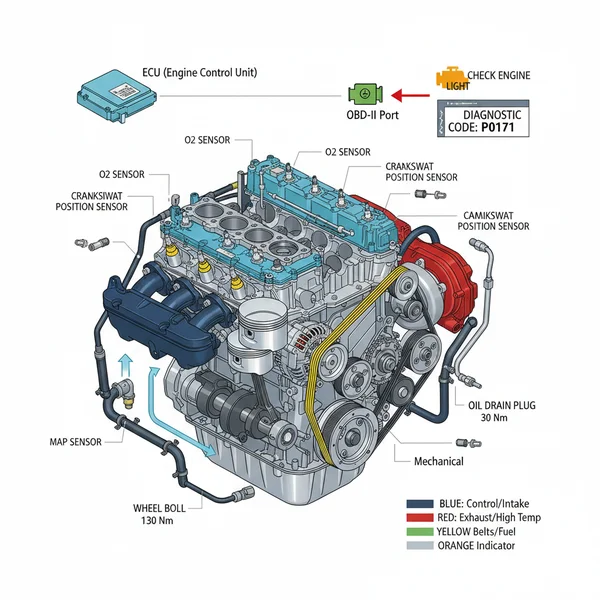 ECU (Engine Control Unit)

CHECK ENGINE LIGHT

OBD-II Port

DIAGNOSTIC CODE: P0171

O2 SENSOR

O2 SENSOR

CRANKSWAT POSITION SENSOR

O2 SENSOR

CRANKSIWAT POSITION SENSOR

CAMIKSWAT POSITION SENSOR

OIL DRAIN PLUG 30 Nm

MAP SENSOR

Mechanical

WHEEL BOLL 130 Nm

BLUE: Control/Intake
RED: Exhaust/High Temp
YELLOW Belts/Fuel
ORANGE Indicator