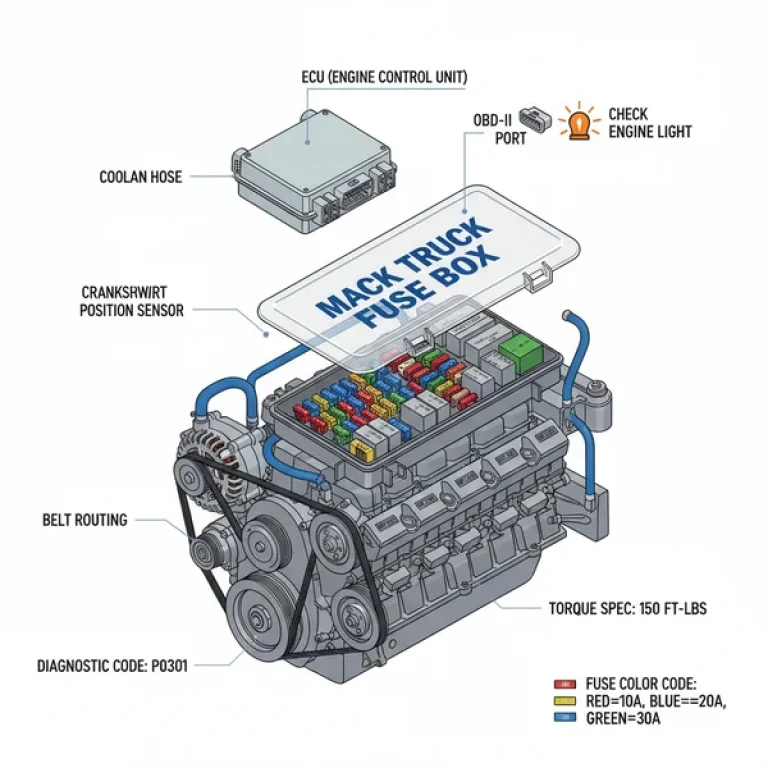 ECU (ENGINE CONTROL UNIT)

OBD-II PORT

CHECK ENGINE LIGHT

COOLAN HOSE

MACK TRUCK FUSE BOX

CRANKSRWIRT POSITION SENSOR

BELT ROUTING

TORQUE SPEC: 150 FT-LBS

DIAGNOSTIC CODE: P0301

FUSE COLOR CODE: RED=10A, BLUE==20A, GREEN=30A