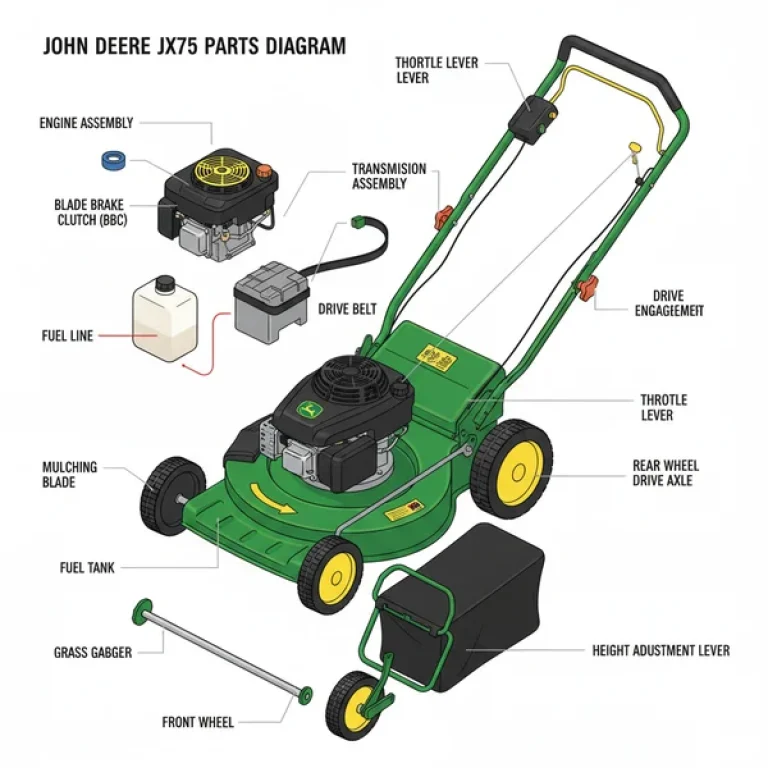 JOHN DEERE JX75 PARTS DIAGRAM

THORTLE LEVER LEVER

ENGINE ASSEMBLY

TRANSMISION ASSEMBLY

BLADE BRAKE CLUTCH (BBC)

DRIVE BELT

DRIVE ENGAGEMEIT

FUEL LINE

THROTLE LEVER

MULCHING BLADE

REAR WHEEL DRIVE AXLE

FUEL TANK

GRASS GABGER

HEIGHT ADUSTMENT LEVER

FRONT WHEEL