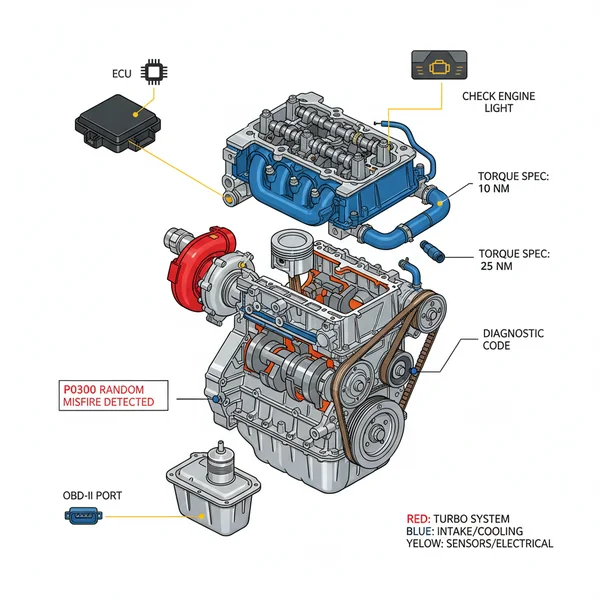 ECU

CHECK ENGINE LIGHT

TORQUE SPEC: 10 NM

TORQUE SPEC: 25 NM

DIAGNOSTIC CODE

P0300 RANDOM MISFIRE DETECTED

OBD-II PORT

RED: TURBO SYSTEM
BLUE: INTAKE/COOLING
YELOW: SENSORS/ELECTRICAL