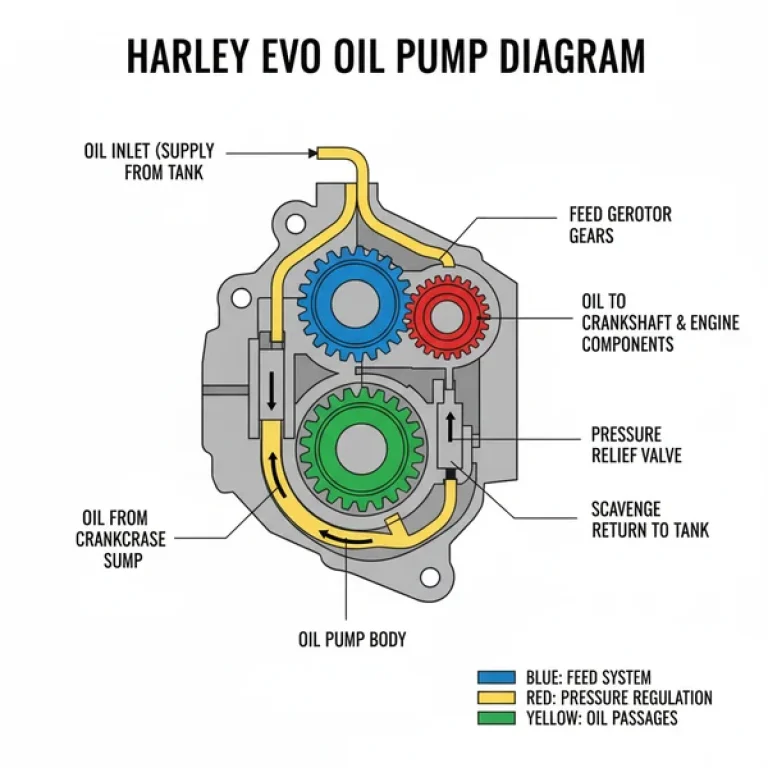 HARLEY EVO OIL PUMP DIAGRAM

OIL INLET (SUPPLY FROM TANK

FEED GEROTOR GEARS

OIL TO CRANKSHAFT & ENGINE COMPONENTS

PRESSURE RELIEF VALVE

SCAVENGE RETURN TO TANK

OIL FROM CRANKCRASE SUMP

OIL PUMP BODY

BLUE: FEED SYSTEM
RED: PRESSURE REGULATION
YELLOW: OIL PASSAGES