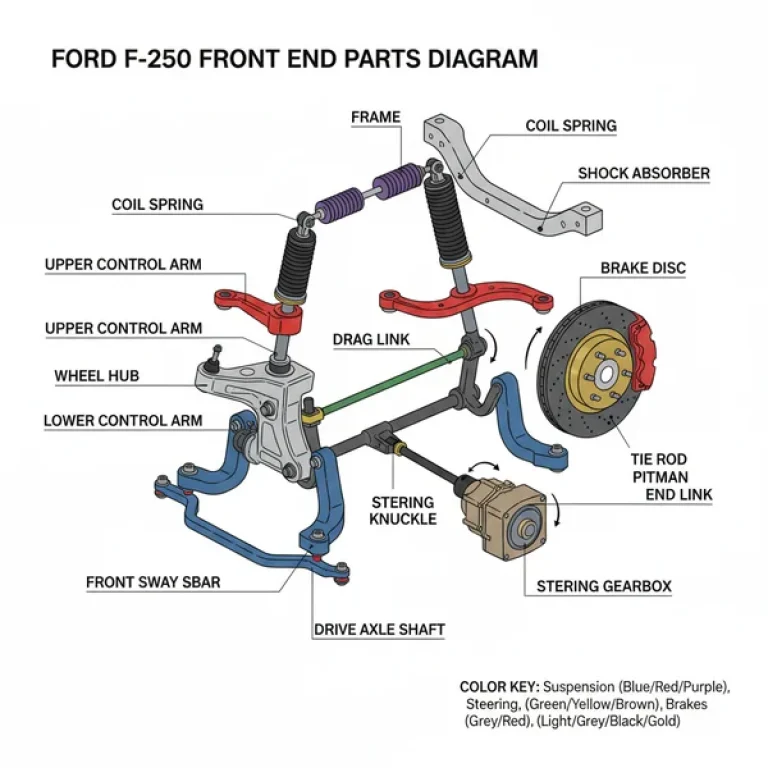 FORD F-250 FRONT END PARTS DIAGRAM

FRAME

COIL SPRING

SHOCK ABSORBER

COIL SPRING

UPPER CONTROL ARM

BRAKE DISC

UPPER CONTROL ARM

DRAG LINK

WHEEL HUB

LOWER CONTROL ARM

TIE ROD PITMAN END LINK

STERING KNUCKLE

FRONT SWAY SBAR

STERING GEARBOX

DRIVE AXLE SHAFT

COLOR KEY: Suspension (Blue/Red/Purple), Steering, (Green/Yellow/Brown), Brakes (Grey/Red), (Light/Grey/Black/Gold)