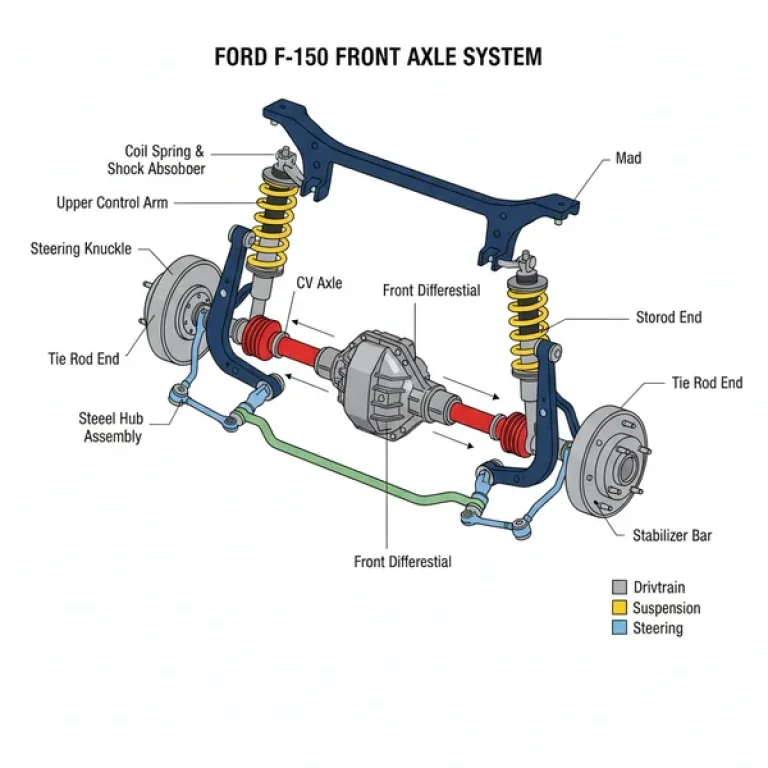 FORD F-150 FRONT AXLE SYSTEM

Coil Spring & Shock Absoboer

Upper Control Arm

Steering Knuckle

Tie Rod End

Steeel Hub Assembly

CV Axle

Front Differestial

Mad

Storod End

Tie Rod End

Stabilizer Bar

Front Differestial

Drivtrain
Suspension
Steering