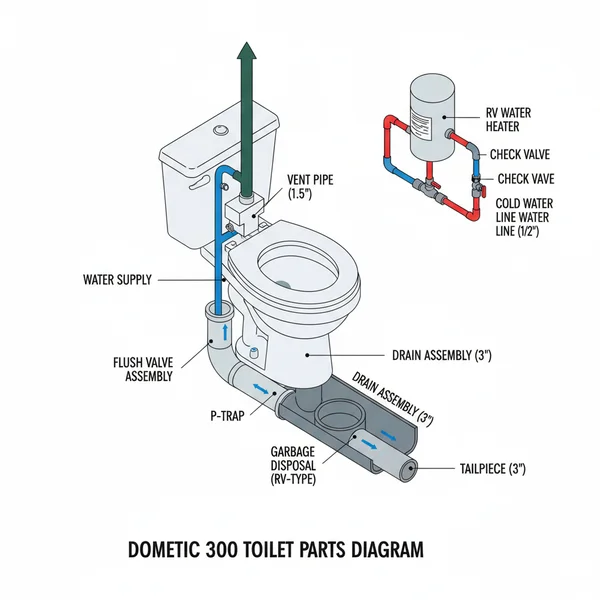 RV WATER HEATER

CHECK VALVE

CHECK VAVE

COLD WATER LINE WATER LINE (1/2")

VENT PIPE (1.5")

WATER SUPPLY

FLUSH VALVE ASSEMBLY

DRAIN ASSEMBLY (3")

DRAIN ASSEMBLY (3")

P-TRAP

GARBAGE DISPOSAL (RV-TYPE)

TAILPIECE (3")

DOMETIC 300 TOILET PARTS DIAGRAM