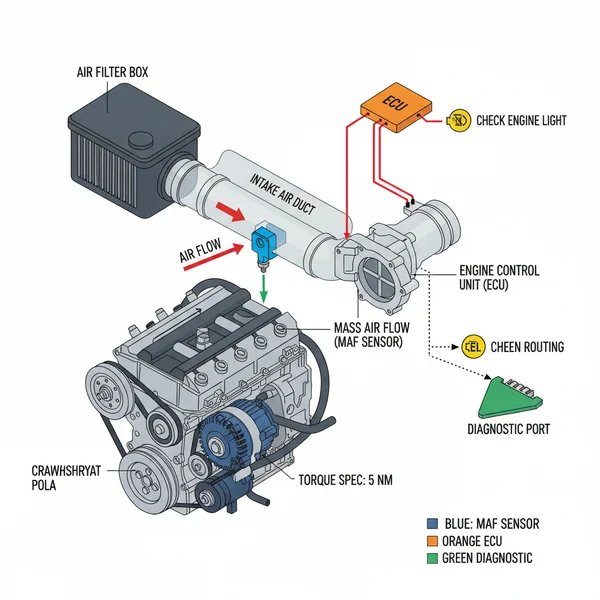 AIR FILTER BOX

ECU

CHECK ENGINE LIGHT

INTAKE AIR DUCT

AIR FLOW

ENGINE CONTROL UNIT (ECU)

MASS AIR FLOW (MAF SENSOR)

CEL

CHEEN ROUTING

DIAGNOSTIC PORT

CRAWHSHRYAT POLA

TORQUE SPEC: 5 NM

BLUE: MAF SENSOR
ORANGE ECU
GREEN DIAGNOSTIC