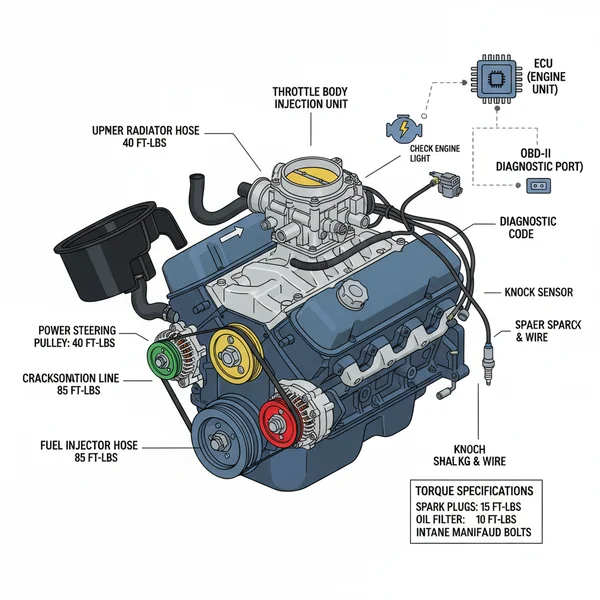 THROTTLE BODY INJECTION UNIT

ECU (ENGINE UNIT)

UPNER RADIATOR HOSE
40 FT-LBS

CHECK ENGINE LIGHT

OBD-II DIAGNOSTIC PORT)

DIAGNOSTIC CODE

KNOCK SENSOR

SPAER SPARCK & WIRE

POWER STEERING PULLEY: 40 FT-LBS

CRACKSONATION LINE
85 FT-LBS

FUEL INJECTOR HOSE
85 FT-LBS

KNOCH SHALKG & WIRE

TORQUE SPECIFICATIONS
SPARK PLUGS: 15 FT-LBS
OIL FILTER: 10 FT-LBS
INTANE MANIFAUD BOLTS