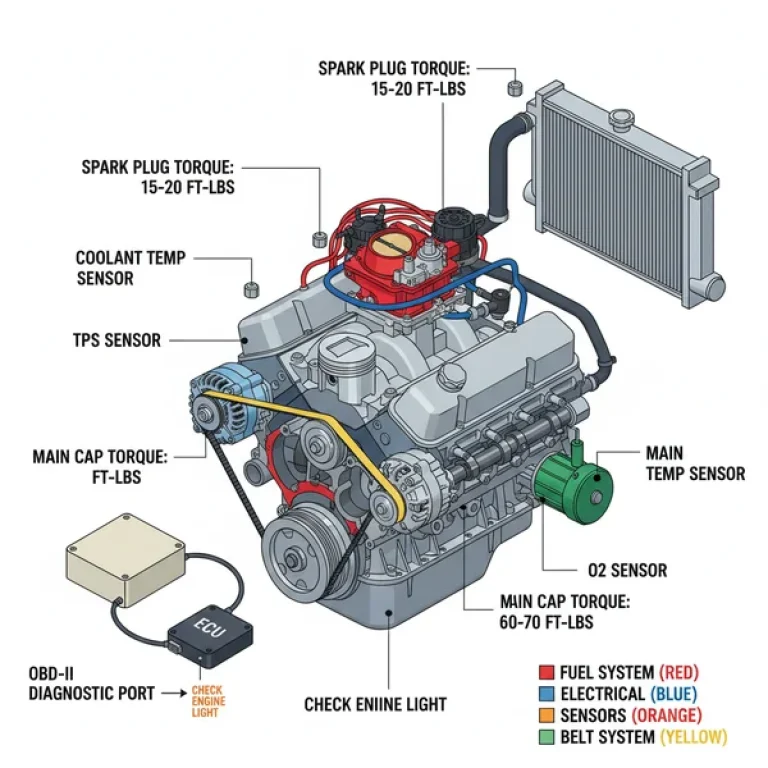 SPARK PLUG TORQUE: 15-20 FT-LBS

SPARK PLUG TORQUE: 15-20 FT-LBS

COOLANT TEMP SENSOR

TPS SENSOR

MAIN CAP TORQUE: FT-LBS

MAIN TEMP SENSOR

O2 SENSOR

MAIN CAP TORQUE: 60-70 FT-LBS

ECU

OBD-II DIAGNOSTIC PORT

CHECK ENGINE LIGHT

CHECK ENIINE LIGHT

FUEL SYSTEM (RED)
ELECTRICAL (BLUE)
SENSORS (ORANGE)
BELT SYSTEM (YELLOW)