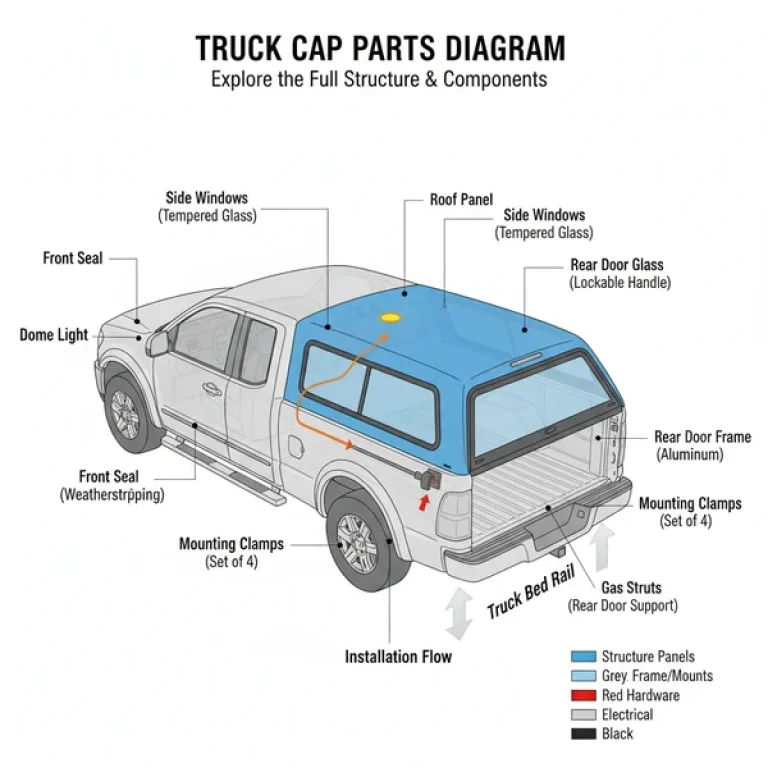 TRUCK CAP PARTS DIAGRAM
Explore the Full Structure & Components

Side Windows
(Tempered Glass)

Roof Panel

Side Windows
(Tempered Glass)

Front Seal

Rear Door Glass
(Lockable Handle)

Dome Light

Rear Door Frame
(Aluminum)

Front Seal
(Weatherstrpping)

Mounting Clamps
(Set of 4)

Mounting Clamps
(Set of 4)

Truck Bed Rail

Gas Struts
(Rear Door Support)

Installation Flow

Structure Panels
Grey. Frame/Mounts
Red Hardware
Electrical
Black