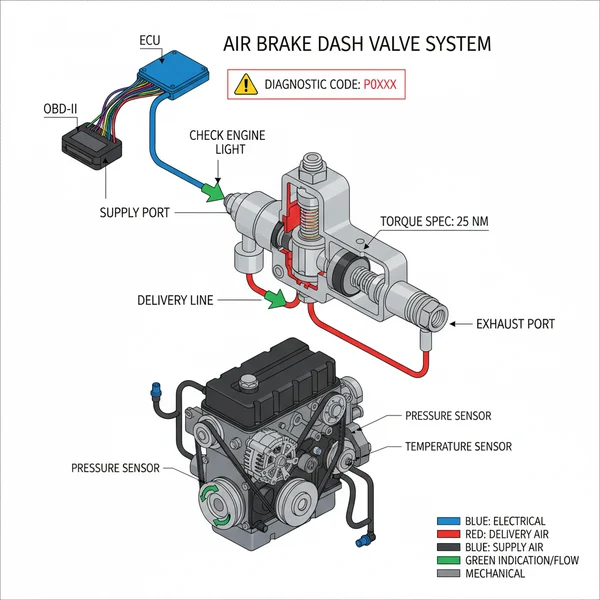 AIR BRAKE DASH VALVE SYSTEM

DIAGNOSTIC CODE: P0XXX

ECU

OBD-II

CHECK ENGINE LIGHT

SUPPLY PORT

TORQUE SPEC: 25 NM

DELIVERY LINE

EXHAUST PORT

PRESSURE SENSOR

TEMPERATURE SENSOR

PRESSURE SENSOR

BLUE: ELECTRICAL
RED: DELIVERY AIR
BLUE: SUPPLY AIR
GREEN INDICATION/FLOW
MECHANICAL