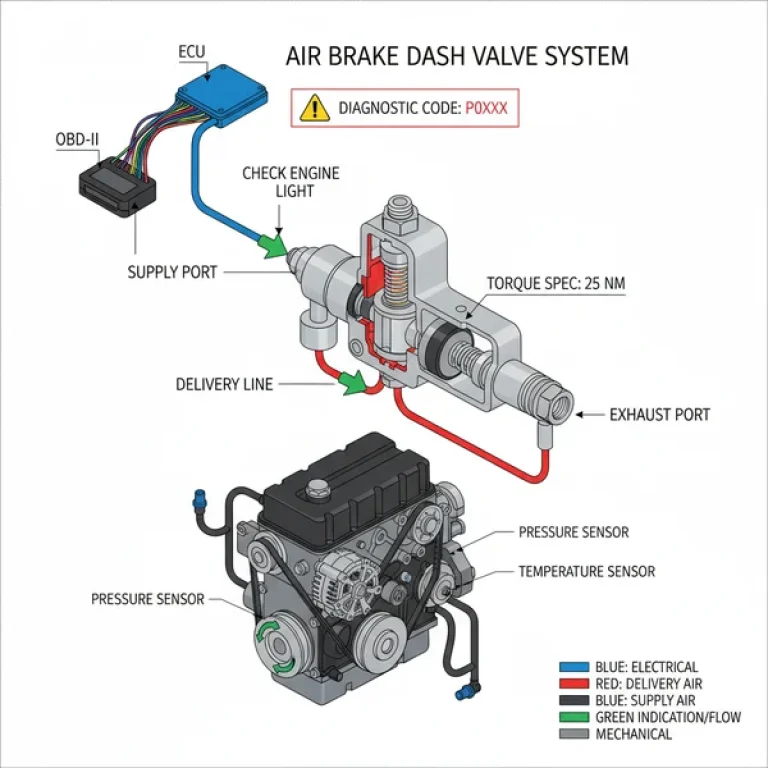 AIR BRAKE DASH VALVE SYSTEM

DIAGNOSTIC CODE: P0XXX

ECU

OBD-II

CHECK ENGINE LIGHT

SUPPLY PORT

TORQUE SPEC: 25 NM

DELIVERY LINE

EXHAUST PORT

PRESSURE SENSOR

TEMPERATURE SENSOR

PRESSURE SENSOR

BLUE: ELECTRICAL
RED: DELIVERY AIR
BLUE: SUPPLY AIR
GREEN INDICATION/FLOW
MECHANICAL