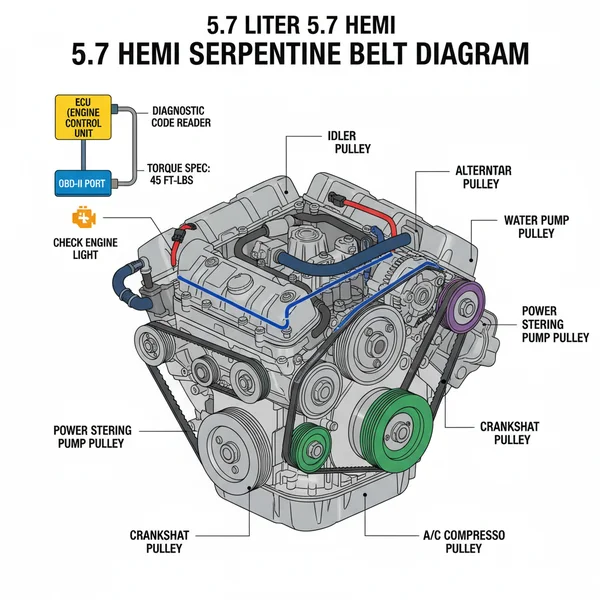 5.7 LITER 5.7 HEMI
5.7 HEMI SERPENTINE BELT DIAGRAM

ECU (ENGINE CONTROL UNIT

DIAGNOSTIC CODE READER

OBD-II PORT

TORQUE SPEC: 45 FT-LBS

CHECK ENGINE LIGHT

IDLER PULLEY

ALTERNTAR PULLEY

WATER PUMP PULLEY

POWER STERING PUMP PULLEY

POWER STERING PUMP PULLEY

CRANKSHAT PULLEY

CRANKSHAT PULLEY

A/C COMPRESSO PULLEY