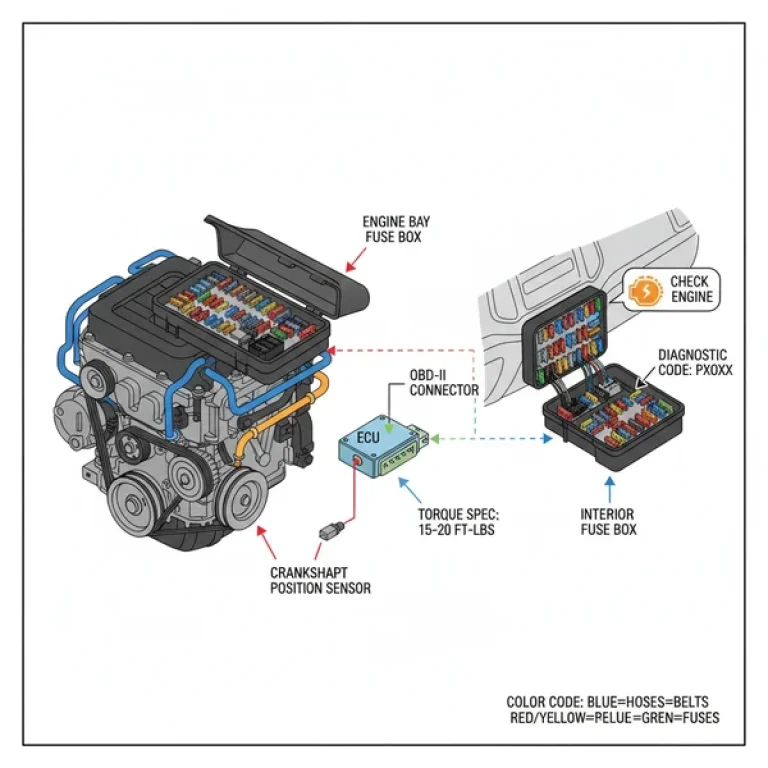 ENGINE BAY FUSE BOX

CHECK ENGINE

DIAGNOSTIC CODE: PXOXX

OBD-II CONNECTOR

ECU

TORQUE SPEC: 15-20 FT-LBS

INTERIOR FUSE BOX

CRANKSHAPT POSITION SENSOR

COLOR CODE: BLUE=HOSES=BELTS
RED/YELLOW=PELUE=GREN=FUSES