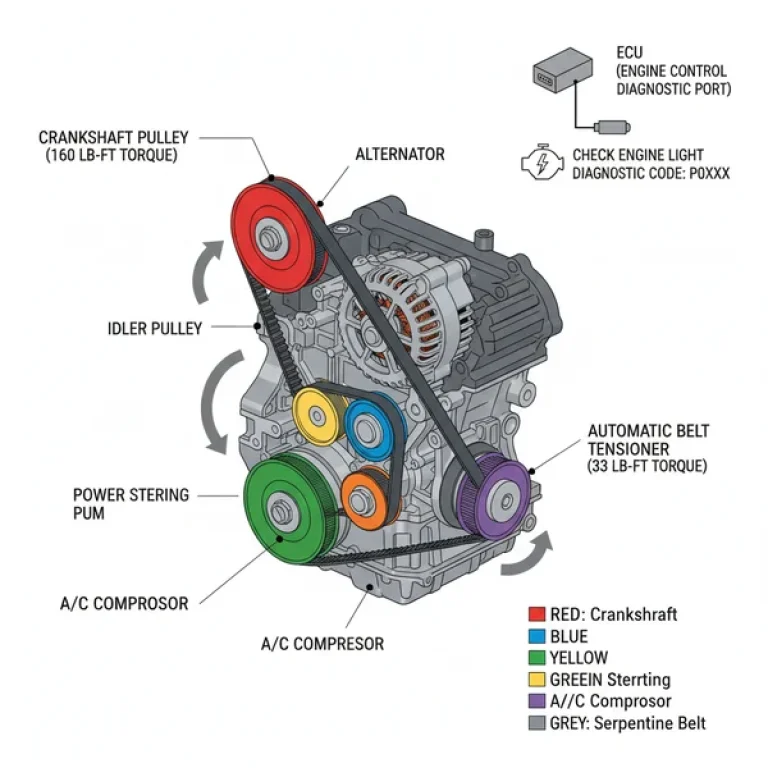 ECU
(ENGINE CONTROL
DIAGNOSTIC PORT)

CHECK ENGINE LIGHT
DIAGNOSTIC CODE: P0XXX

CRANKSHAFT PULLEY
(160 LB-FT TORQUE)

ALTERNATOR

IDLER PULLEY

AUTOMATIC BELT
TENSIONER
(33 LB-FT TORQUE)

POWER STERING
PUM

A/C COMPROSOR

A/C COMPRESOR

RED: Crankshraft
BLUE
YELLOW
GREEIN Sterrting
A//C Comprosor
GREY: Serpentine Belt