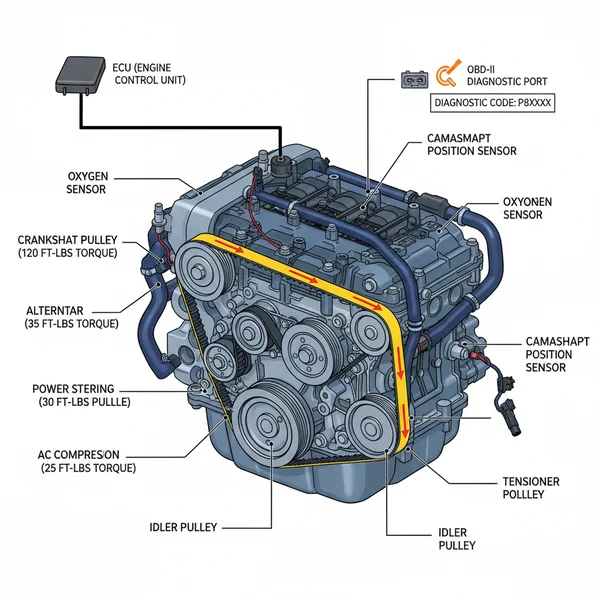 ECU (ENGINE CONTROL UNIT)

OBD-II DIAGNOSTIC PORT

DIAGNOSTIC CODE: P8XXXX

CAMASMAPT POSITION SENSOR

OXYGEN SENSOR

OXYONEN SENSOR

CRANKSHAT PULLEY (120 FT-LBS TORQUE)

ALTERNTAR (35 FT-LBS TORQUE)

CAMASHAPT POSITION SENSOR

POWER STERING (30 FT-LBS PULLLE)

AC COMPRESION (25 FT-LBS TORQUE)

TENSIONER POLLLEY

IDLER PULLEY

IDLER PULLEY