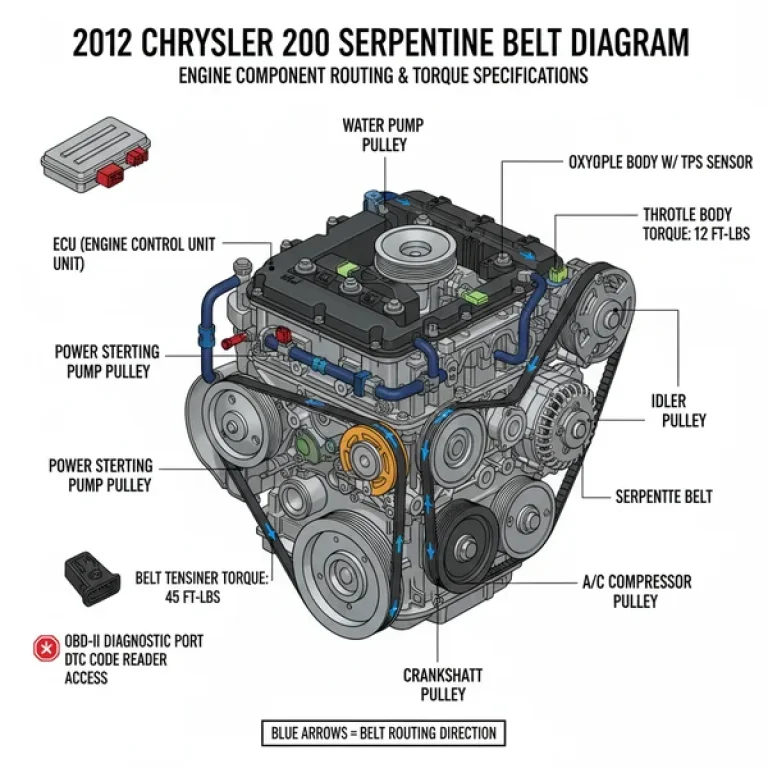 2012 CHRYSLER 200 SERPENTINE BELT DIAGRAM
ENGINE COMPONENT ROUTING & TORQUE SPECIFICATIONS

WATER PUMP PULLEY

OXYOPLE BODY W/ TPS SENSOR

THROTLE BODY TORQUE: 12 FT-LBS

ECU (ENGINE CONTROL UNIT UNIT)

POWER STERTING PUMP PULLEY

IDLER PULLEY

POWER STERTING PUMP PULLEY

SERPENTTE BELT

BELT TENSINER TORQUE: 45 FT-LBS

A/C COMPRESSOR PULLEY

OBD-II DIAGNOSTIC PORT DTC CODE READER ACCESS

CRANKSHATT PULLEY

BLUE ARROWS = BELT ROUTING DIRECTION