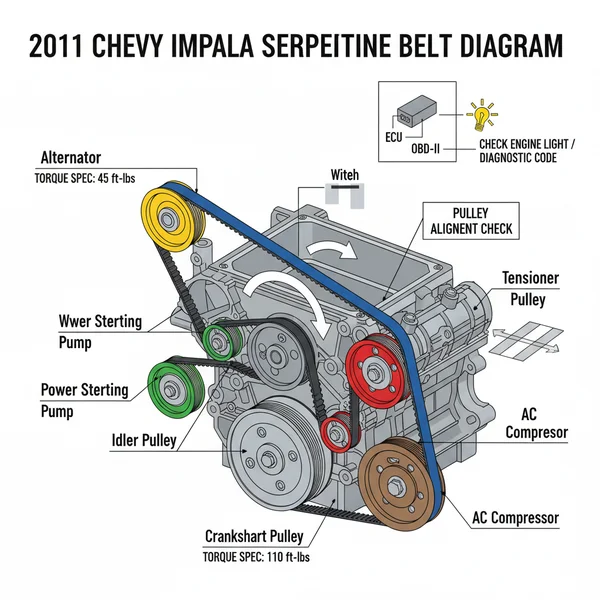 2011 CHEVY IMPALA SERPEITINE BELT DIAGRAM

ECU
OBD-II
CHECK ENGINE LIGHT / DIAGNOSTIC CODE

Alternator
TORQUE SPEC: 45 ft-lbs

Witeh

PULLEY ALIGNENT CHECK

Tensioner Pulley

Wwer Sterting Pump

Power Sterting Pump

Idler Pulley

AC Compresor

AC Compressor

Crankshart Pulley
TORQUE SPEC: 110 ft-lbs