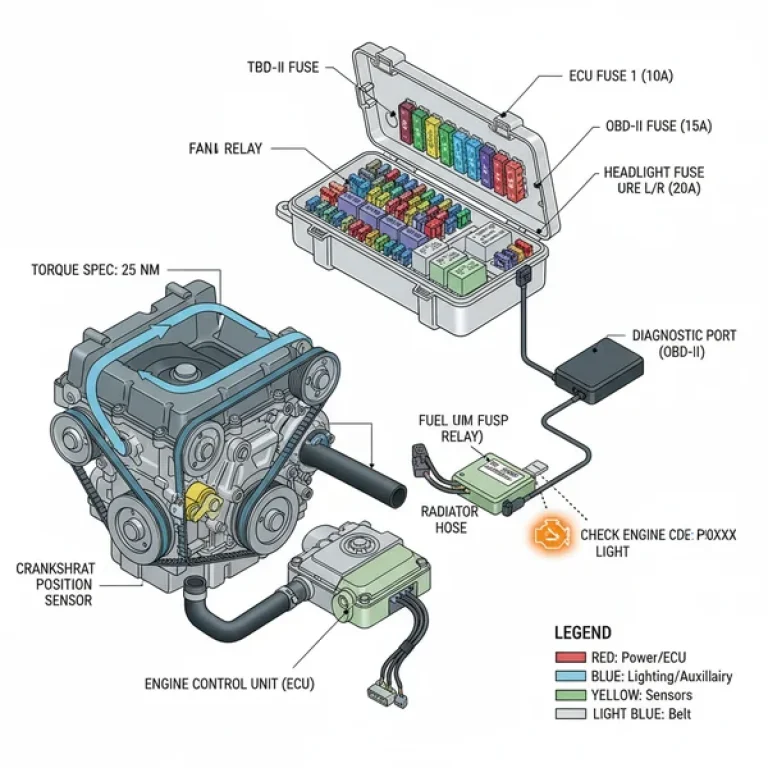 TBD-II FUSE

ECU FUSE 1 (10A)

OBD-II FUSE (15A)

FANI RELAY

HEADLIGHT FUSE URE L/R (20A)

TORQUE SPEC: 25 NM

DIAGNOSTIC PORT (OBD-II)

FUEL UIM FUSP RELAY)

RADIATOR HOSE

CHECK ENGINE CDE: P0XXX LIGHT

CRANKSHRAT POSITION SENSOR

ENGINE CONTROL UNIT (ECU)

LEGEND
RED: Power/ECU
BLUE: Lighting/Auxillairy
YELLOW: Sensors
LIGHT BLUE: Belt