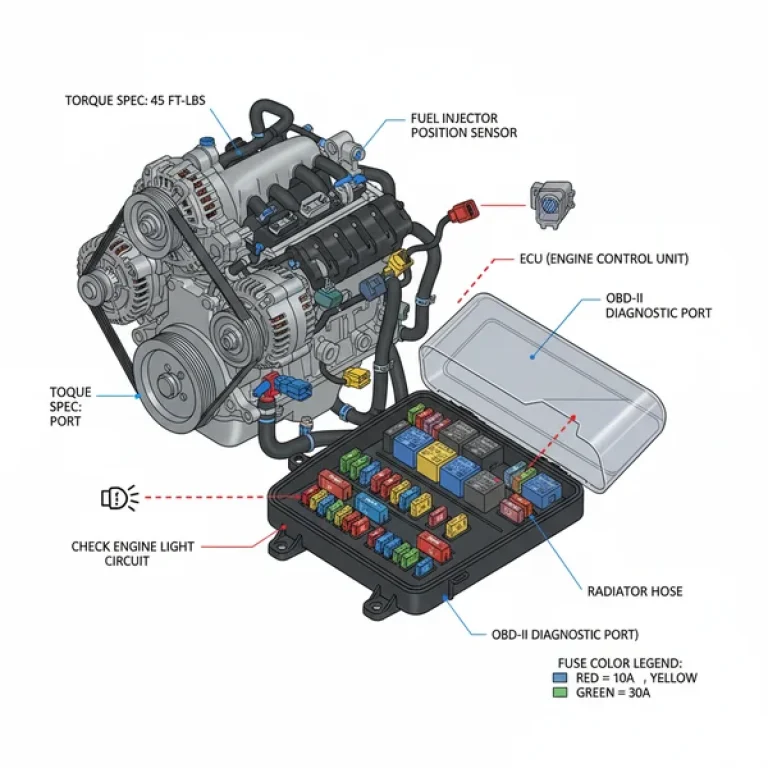 TORQUE SPEC: 45 FT-LBS

FUEL INJECTOR POSITION SENSOR

ECU (ENGINE CONTROL UNIT)

OBD-II DIAGNOSTIC PORT

TOQUE SPEC: PORT

CHECK ENGINE LIGHT CIRCUIT

RADIATOR HOSE

OBD-II DIAGNOSTIC PORT)

FUSE COLOR LEGEND:
RED = 10A , YELLOW
GREEN = 30A