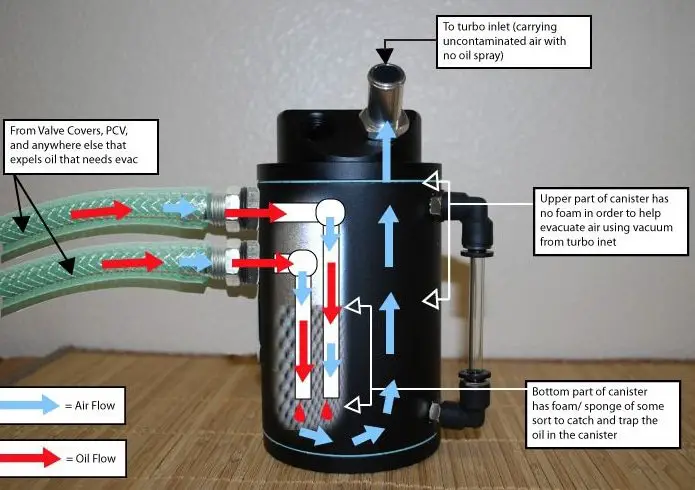 To turbo inlet (carrying uncontaminated air with no oil spray)

From Valve Covers, PCV, and anywhere else that expels oil that needs evac

Upper part of canister has no foam in order to help evacuate air using vacuum from turbo inet

Bottom part of canister has foam/ sponge of some sort to catch and trap the oil in the canister

= Air Flow

= Oil Flow