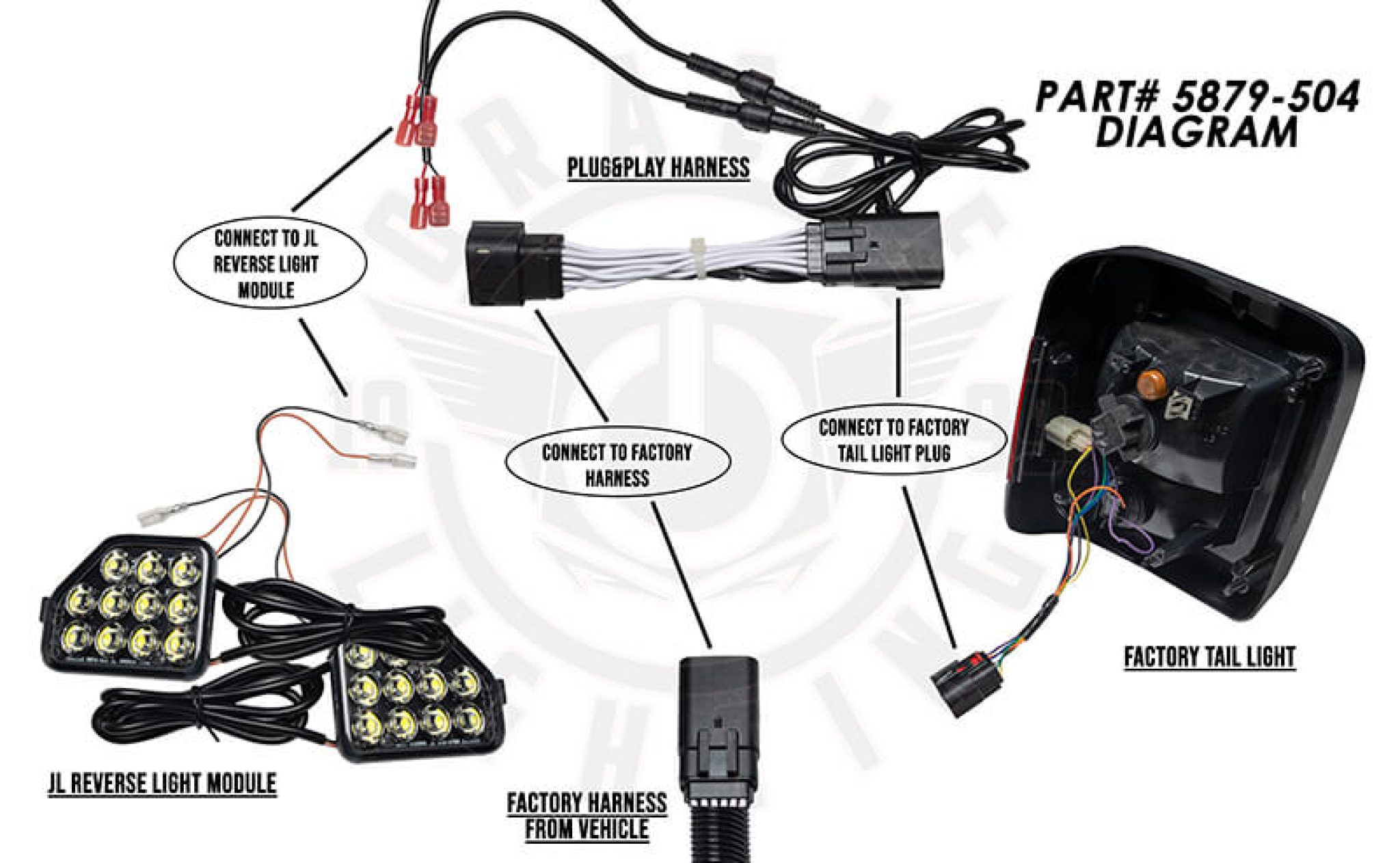 PART# 5879-504
DIAGRAM

PLUG&PLAY HARNESS

CONNECT TO JL REVERSE LIGHT MODULE

CONNECT TO FACTORY HARNESS

CONNECT TO FACTORY TAIL LIGHT PLUG

FACTORY TAIL LIGHT

JL REVERSE LIGHT MODULE

FACTORY HARNESS FROM VEHICLE